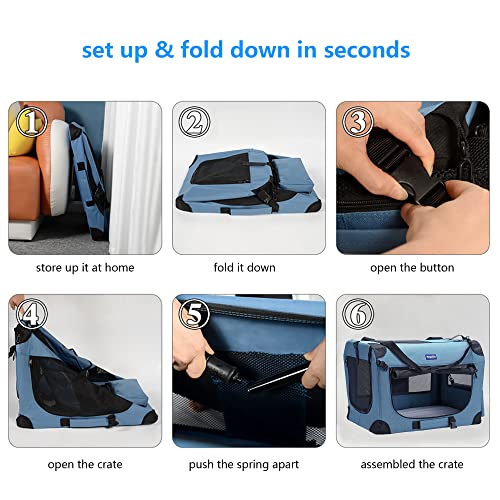 set up & fold down in seconds

①
store up it at home

②
fold it down

③
open the button

④
open the crate

⑤
push the spring apart

⑥
assembled the crate