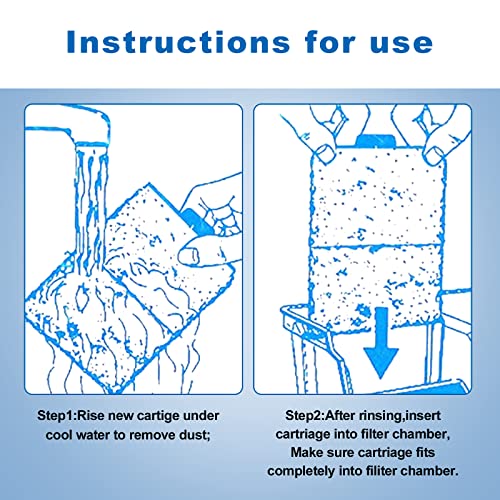 Instructions for use

Step1:Rise new cartige under cool water to remove dust;

Step2:After rinsing,insert cartriage into filter chamber, Make sure cartriage fits completely into filiter chamber.