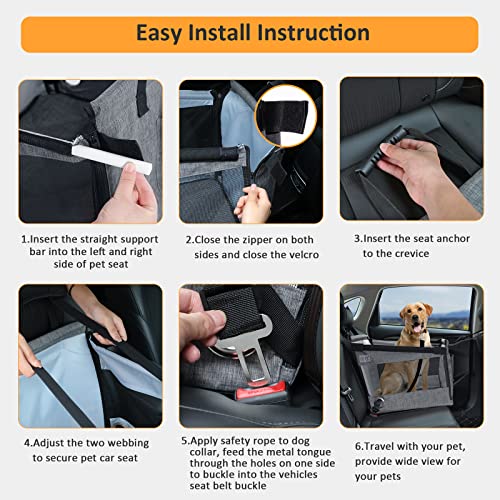 Easy Install Instruction

1.Insert the straight support bar into the left and right side of pet seat

2.Close the zipper on both sides and close the velcro

3.Insert the seat anchor to the crevice

4.Adjust the two webbing to secure pet car seat

5.Apply safety rope to dog collar, feed the metal tongue through the holes on one side to buckle into the vehicles seat belt buckle

6.Travel with your pet, provide wide view for your pets