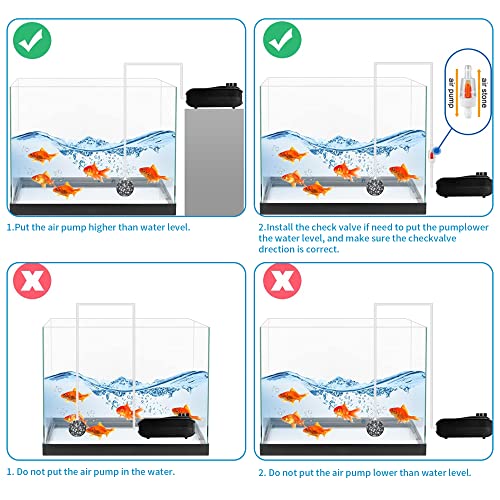 1.Put the air pump higher than water level.

air pump

air stone

2.Install the check valve if need to put the pumplower the water level, and make sure the checkvalve drection is correct.

1. Do not put the air pump in the water.

2. Do not put the air pump lower than water level.