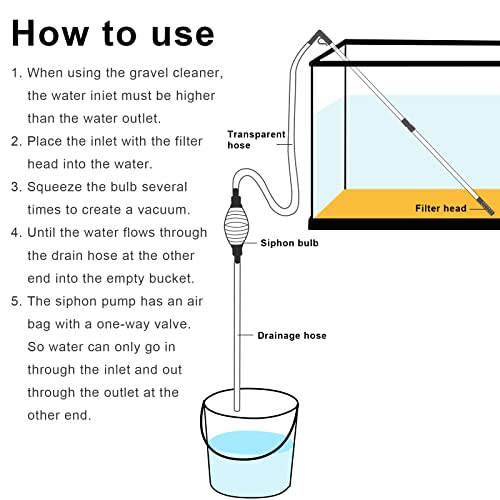 How to use

1. When using the gravel cleaner, the water iniet must be higher than the water outlet.

2. Place the inlet with the filter head into the water.

3. Squeeze the bulb several times to create a vacuum.

4. Until the water flows through the drain hose at the other end into the empty bucket.

5. The siphon pump has an air bag with a one-way valve. So water can only go in through the inlet and out through the outlet at the other end.

Transparent hose

Filter head

Siphon bulb

Drainage hose