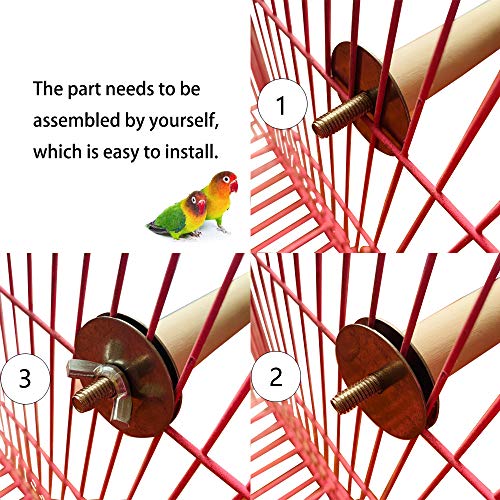 The part needs to be assembled by yourself, which is easy to install.

1

3

2