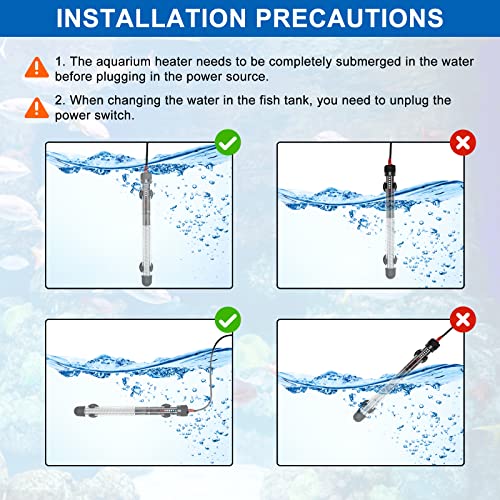 INSTALLATION PRECAUTIONS

1. The aquarium heater needs to be completely submerged in the water before plugging in the power source.

2. When changing the water in the fish tank, you need to unplug the power switch.