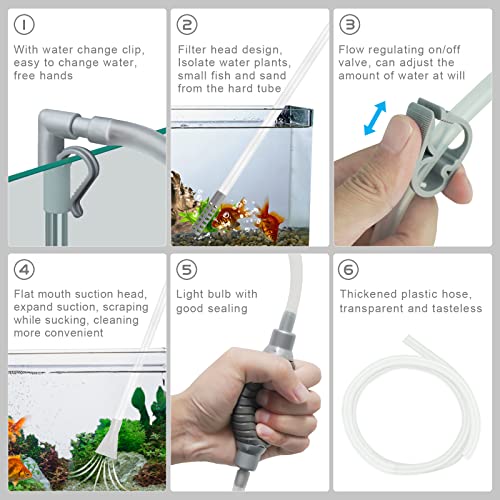 ①
With water change clip, easy to change water, free hands

②
Filter head design, Isolate water plants, small fish and sand from the hard tube

③
Flow regulating on/off valve, can adjust the amount of water at will

④
Flat mouth suction head, expand suction, scraping while sucking, cleaning more convenient

⑤
Light bulb with good sealing

⑥
Thickened plastic hose, transparent and tasteless