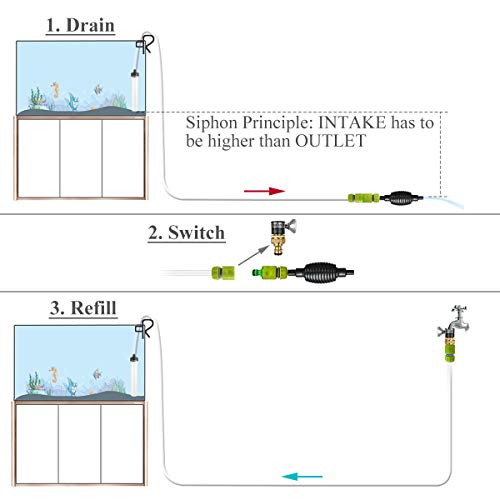 1. Drain

Siphon Principle: INTAKE has to be higher than OUTLET

2. Switch

3. Refill