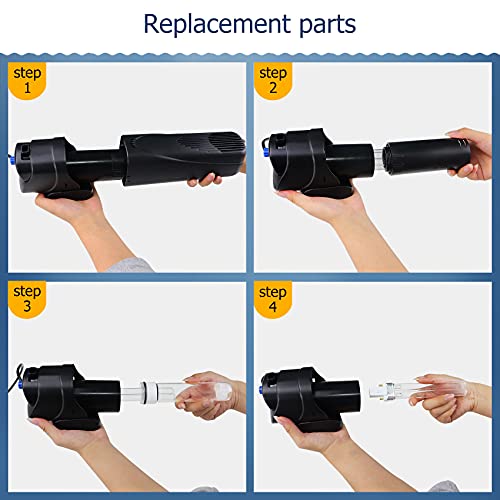 Replacement parts

step 1

step 2

step 3

step 4