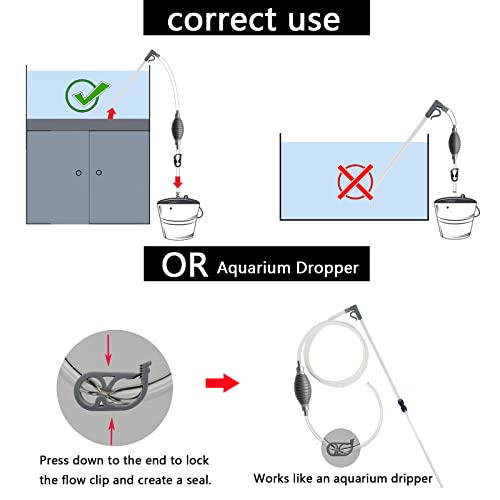 correct use

OR Aquarium Dropper

Press down to the end to lock the flow clip and create a seal.

Works like an aquarium dripper