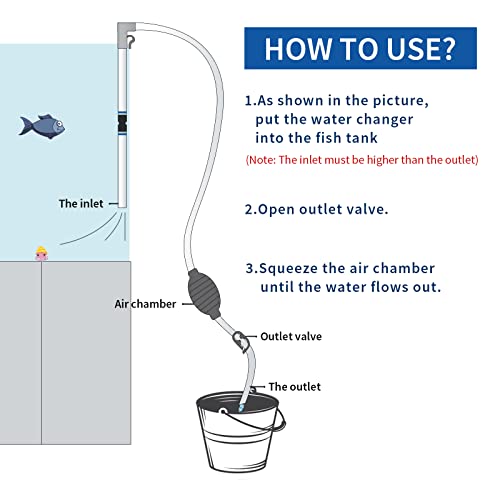 HOW TO USE?

1.As shown in the picture, put the water changer into the fish tank

(Note: The inlet must be higher than the outlet)

2.Open outlet valve.

3.Squeeze the air chamber until the water flows out.

The inlet

Air chamber

Outlet valve

The outlet