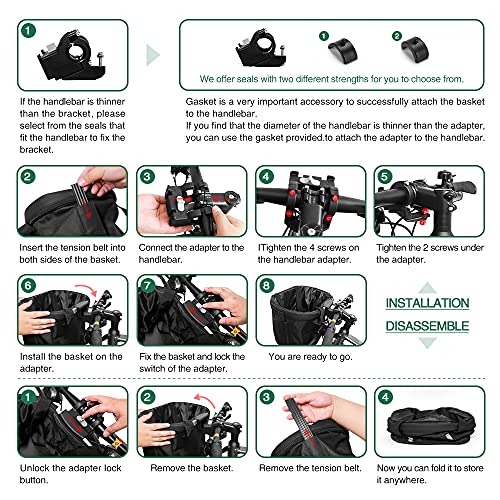 1

If the handlebar is thinner than the bracket, please select from the seals that fit the handlebar to fix the bracket.

1 2

We offer seals with two different strengths for you to choose from.

Gasket is a very important accessory to successfully attach the basket to the handlebar.
If you find that the diameter of the handlebar is thinner than the adapter, you can use the gasket provided.to attach the adapter to the handlebar.

2
Insert the tension belt into both sides of the basket.

3
Connect the adapter to the handlebar.

4
ITighten the 4 screws on the handlebar adapter.

5
Tighten the 2 screws under the adapter.

6
Install the basket on the adapter.

7
Fix the basket and lock the switch of the adapter.

8
You are ready to go.

INSTALLATION
DISASSEMBLE

1
Unlock the adapter lock button.

2
Remove the basket.

3
Remove the tension belt.

4
Now you can fold it to store it anywhere.