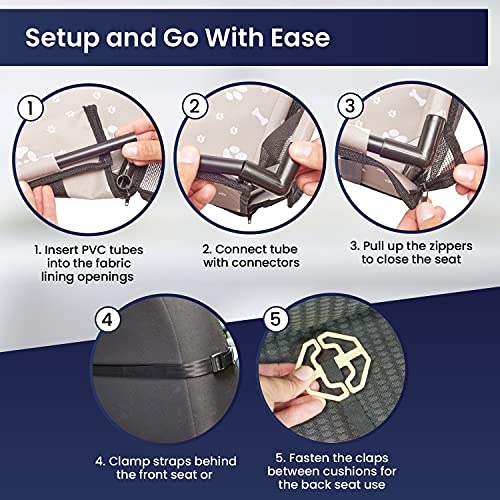 Setup and Go With Ease

1

2

3

1. Insert PVC tubes into the fabric lining openings

2. Connect tube with connectors

3. Pull up the zippers to close the seat

4

5

4. Clamp straps behind the front seat or

5. Fasten the claps between cushions for the back seat use