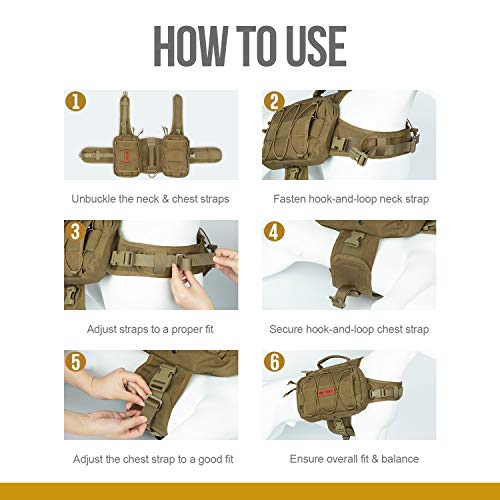 HOW TO USE

1

Unbuckle the neck & chest straps

2

Fasten hook-and-loop neck strap

3

Adjust straps to a proper fit

4

Secure hook-and-loop chest strap

5

Adjust the chest strap to a good fit

6

Ensure overall fit & balance