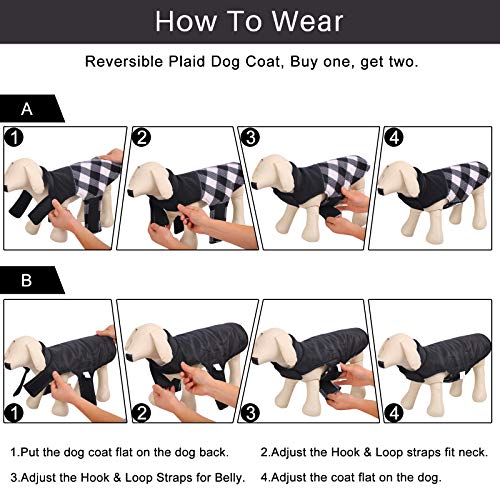 How To Wear

Reversible Plaid Dog Coat, Buy one, get two.

A

1

2

3

4

B

1

2

3

4

1.Put the dog coat flat on the dog back.

2.Adjust the Hook & Loop straps fit neck.

3.Adjust the Hook & Loop Straps for Belly.

4.Adjust the coat flat on the dog.