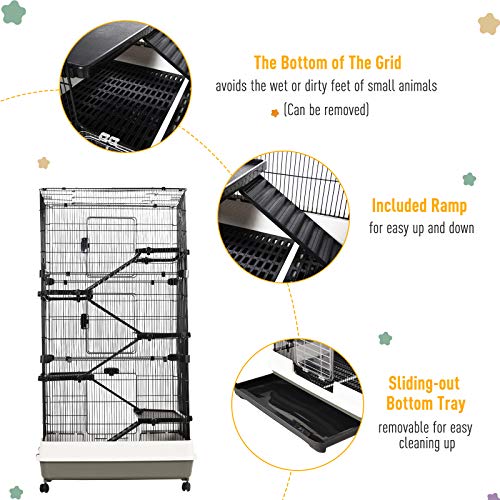 The Bottom of The Grid
avoids the wet or dirty feet of small animals
(Can be removed)

Included Ramp
for easy up and down

Sliding-out Bottom Tray
removable for easy cleaning up