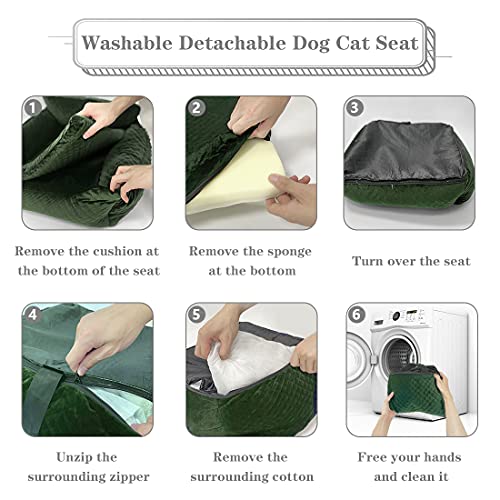 Washable Detachable Dog Cat Seat

1

Remove the cushion at the bottom of the seat

2

Remove the sponge at the bottom

3

Turn over the seat

4

Unzip the surrounding zipper

5

Remove the surrounding cotton

6

Free your hands and clean it