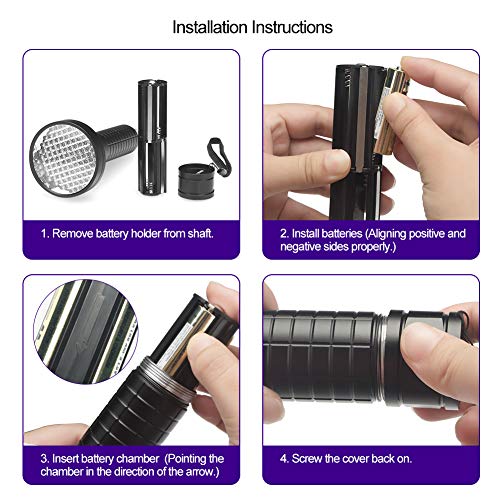 Installation Instructions

1. Remove battery holder from shaft.

2. Install batteries (Aligning positive and negative sides properly.)

3. Insert battery chamber (Pointing the chamber in the direction of the arrow.)

4. Screw the cover back on.