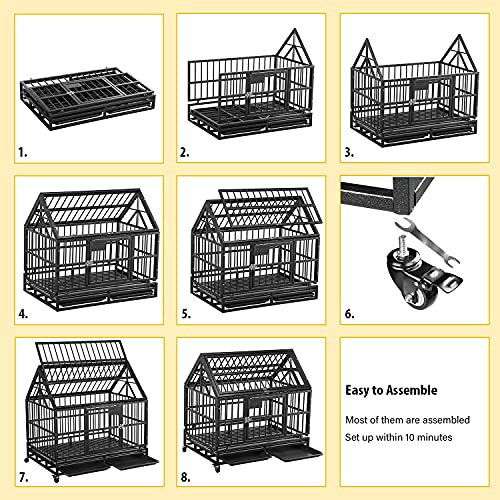 1.

2.

3.

4.

5.

6.

7.

8.

Easy to Assemble

Most of them are assembled

Set up within 10 minutes