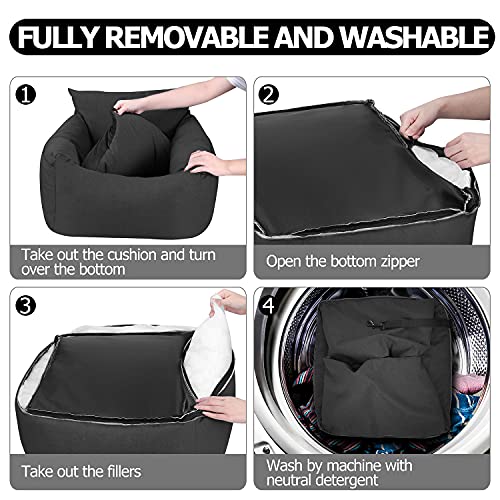 FULLY REMOVABLE AND WASHABLE

1

Take out the cushion and turn over the bottom

2

Open the bottom zipper

3

Take out the fillers

4

Wash by machine with neutral detergent