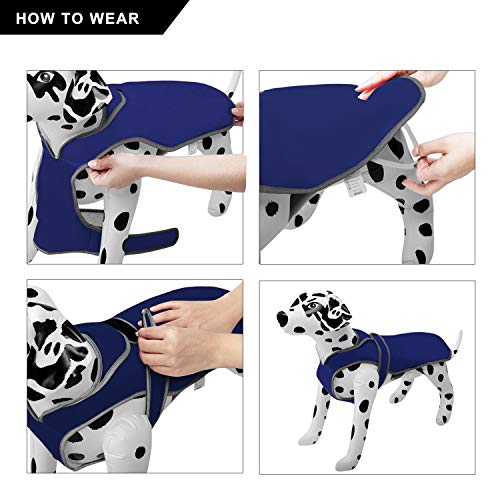 HOW TO WEAR