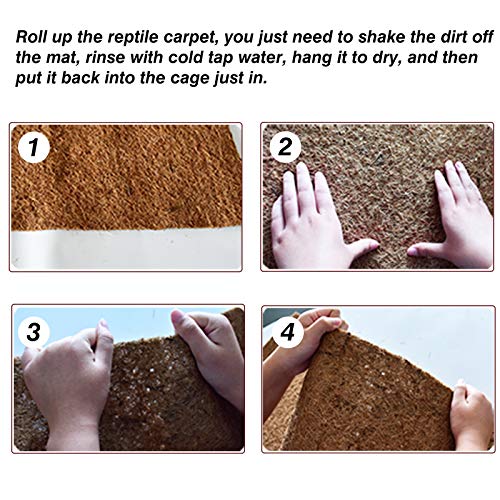 Roll up the reptile carpet, you just need to shake the dirt off the mat, rinse with cold tap water, hang it to dry, and then put it back into the cage just in.

1

2

3

4