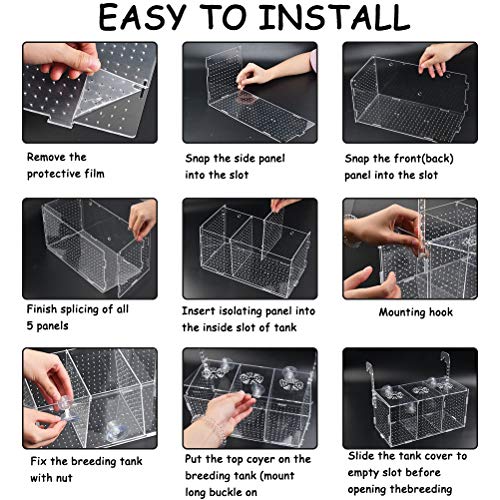 EASY TO INSTALL

Remove the protective film

Snap the side panel into the slot

Snap the front(back) panel into the slot

Finish splicing of all 5 panels

Insert isolating panel into the inside slot of tank

Mounting hook

Fix the breeding tank with nut

Put the top coyer on the breeding tank (mount long buckle on

Slide the tank cover to empty slot before opening thebreeding