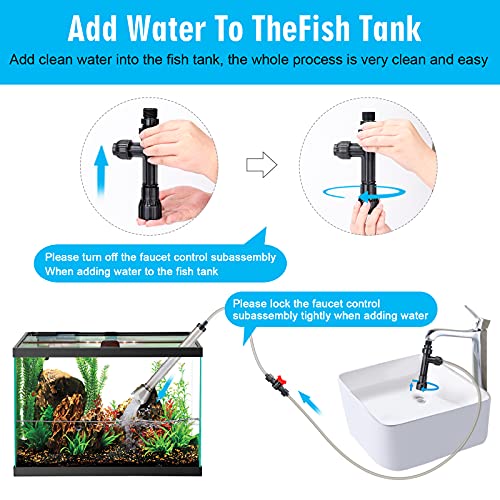 Add Water To TheFish Tank

Add clean water into the fish tank, the whole process is very clean and easy

Please turn off the faucet control subassembly When adding water to the fish tank

Please lock the faucet control subassembly tightly when adding water