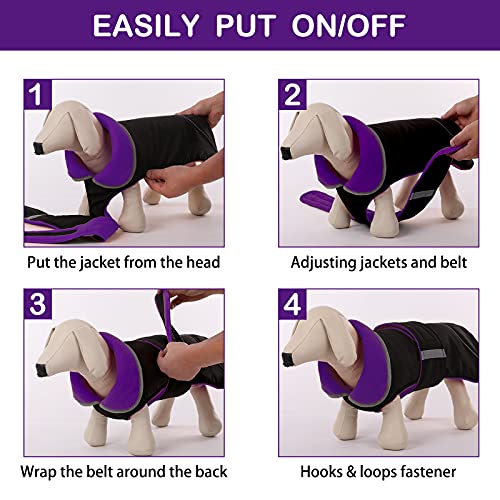 EASILY PUT ON/OFF

1

Put the jacket from the head

2

Adjusting jackets and belt

3

Wrap the belt around the back

4

Hooks & loops fastener