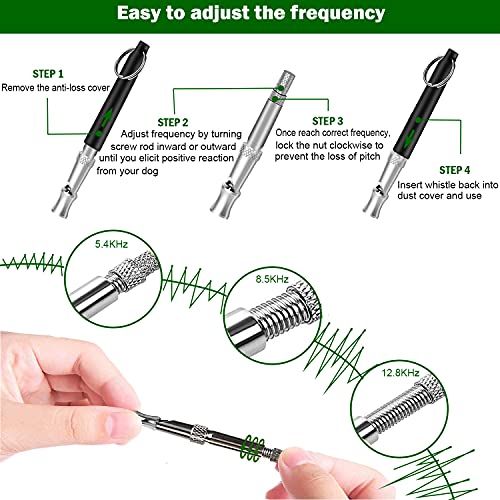 Easy to adjust the frequency

STEP 1
Remove the anti-loss cover

STEP 2
Adjust frequency by turning screw rod inward or outward until you elicit positive reaction from your dog

STEP 3
Once reach correct frequency, lock the nut clockwise to prevent the loss of pitch

STEP 4
Insert whistle back into dust cover and use

5.4KHz

8.5KHz

12.8KHz