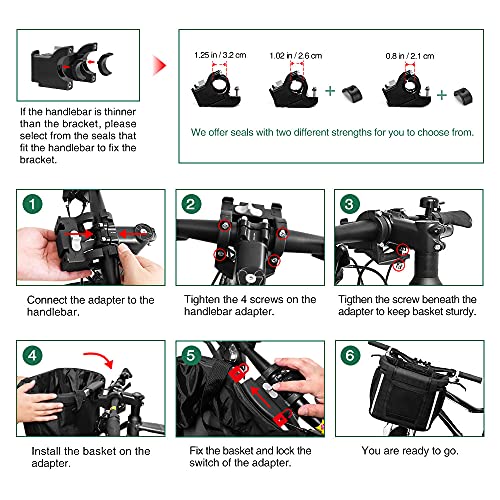 If the handlebar is thinner than the bracket, please select from the seals that fit the handlebar to fix the bracket.

1.25 in / 3.2 cm

1.02 in / 2.6 cm

0.8 in / 2.1 cm

We offer seals with two different strengths for you to choose from.

1

Connect the adapter to the handlebar.

2

Tighten the 4 screws on the handlebar adapter.

3

Tigthen the screw beneath the adapter to keep basket sturdy.

4

Install the basket on the adapter.

5

Fix the basket and lock the switch of the adapter.

6

You are ready to go.