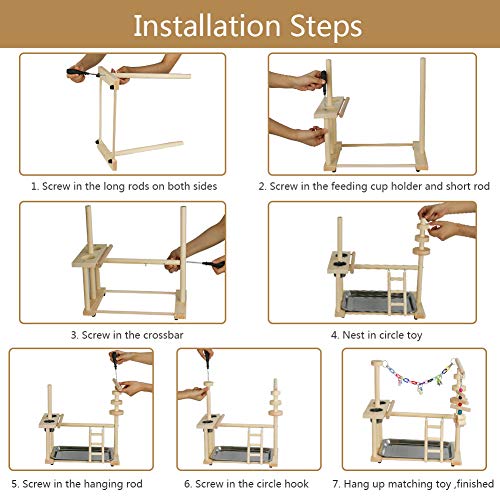 Installation Steps

1. Screw in the long rods on both sides

2. Screw in the feeding cup holder and short rod

3. Screw in the crossbar

4. Nest in circle toy

5. Screw in the hanging rod

6. Screw in the circle hook

7. Hang up matching toy ,finished