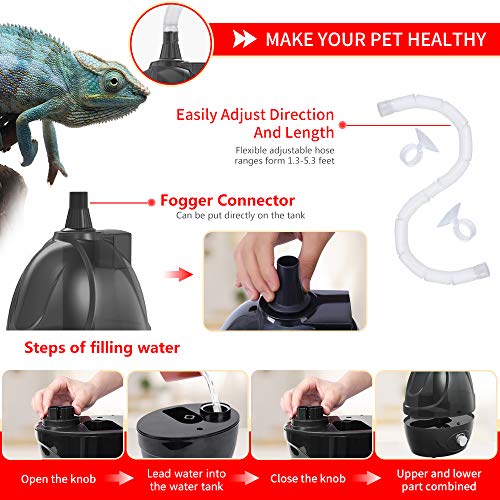 MAKE YOUR PET HEALTHY

Easily Adjust Direction And Length

Flexible adjustable hose ranges form 1.3-5.3 feet

Fogger Connector

Can be put directly on the tank

Steps of filling water

Open the knob

Lead water into the water tank

Close the knob

Upper and lower part combined