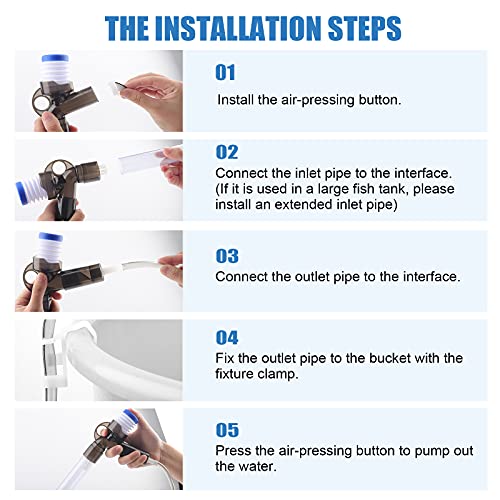 THE INSTALLATION STEPS

01
Install the air-pressing button.

02
Connect the inlet pipe to the interface. (If it is used in a large fish tank, please install an extended inlet pipe)

03
Connect the outlet pipe to the interface.

04
Fix the outlet pipe to the bucket with the fixture clamp.

05
Press the air-pressing button to pump out the water.