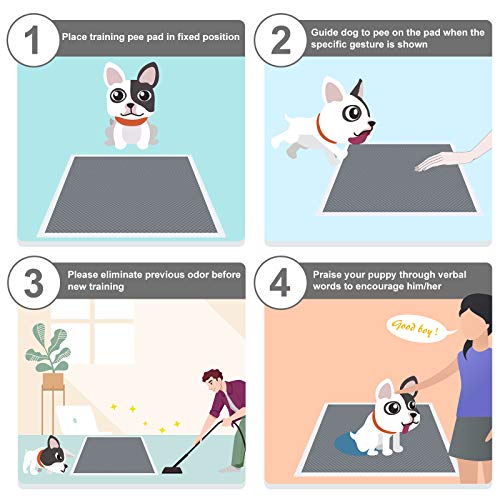 1 Place training pee pad in fixed position

2 Guide dog to pee on the pad when the specific gesture is shown

3 Please eliminate previous odor before new training

4 Praise your puppy through verbal words to encourage him/her

Good boy !