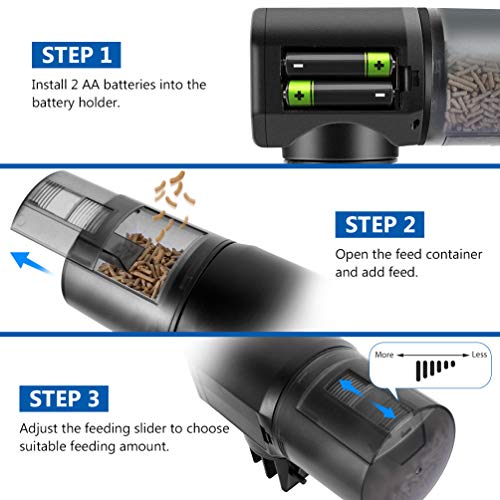 STEP 1
Install 2 AA batteries into the battery holder.

STEP 2
Open the feed container and add feed.

More Less

STEP 3
Adjust the feeding slider to choose suitable feeding amount.