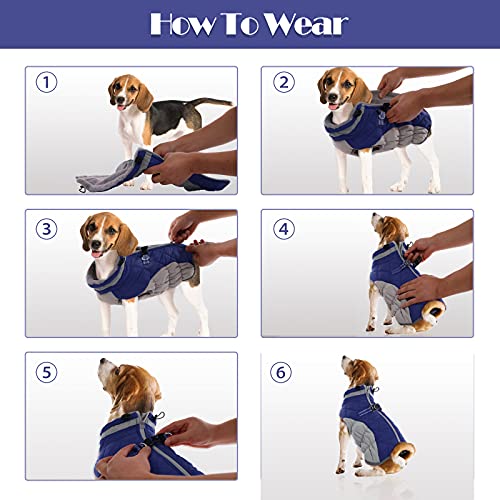 How To Wear

1

2

3

4

5

6