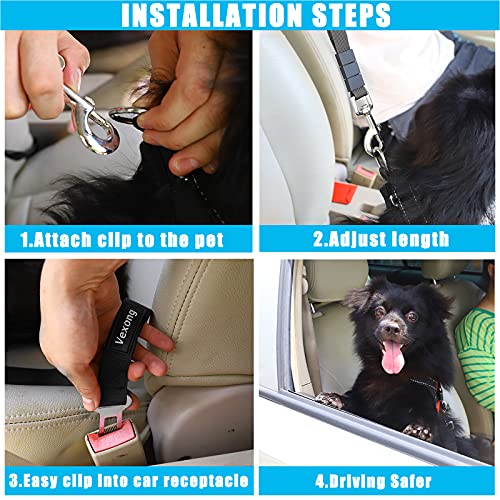 INSTALLATION STEPS

1.Attach clip to the pet

2.Adjust length

Vexong

3.Easy clip into car receptacle

4.Driving Safer