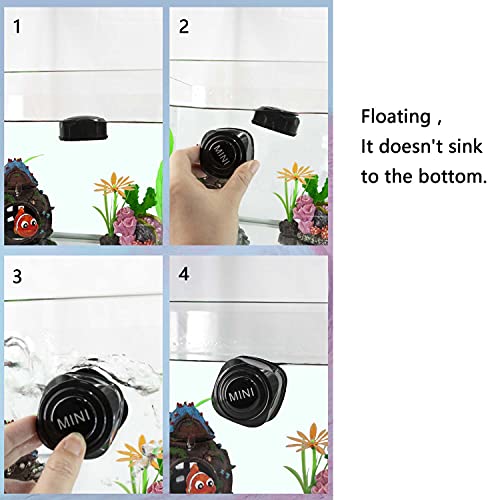 1

2

MINI

3

MINI

4

MINI

Floating ,
It doesn't sink to the bottom.