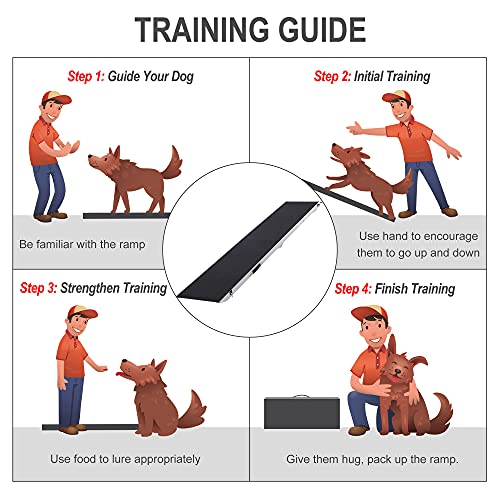 TRAINING GUIDE

Step 1: Guide Your Dog

Be familiar with the ramp

Step 2: Initial Training

Use hand to encourage them to go up and down

Step 3: Strengthen Training

Use food to lure appropriately

Step 4: Finish Training

Give them hug, pack up the ramp.