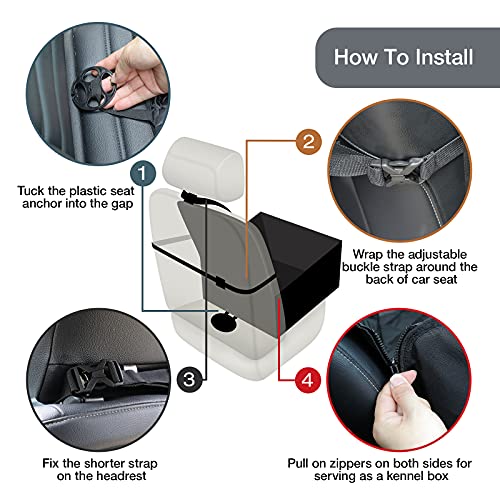 How To Install

1
Tuck the plastic seat anchor into the gap

2
Wrap the adjustable buckle strap around the back of car seat

3
Fix the shorter strap on the headrest

4
Pull on zippers on both sides for serving as a kennel box