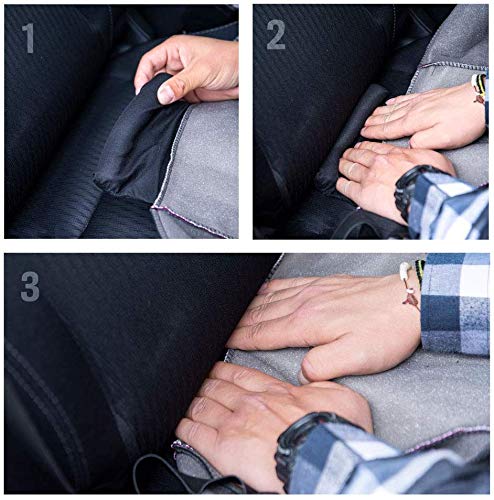 1

2

3