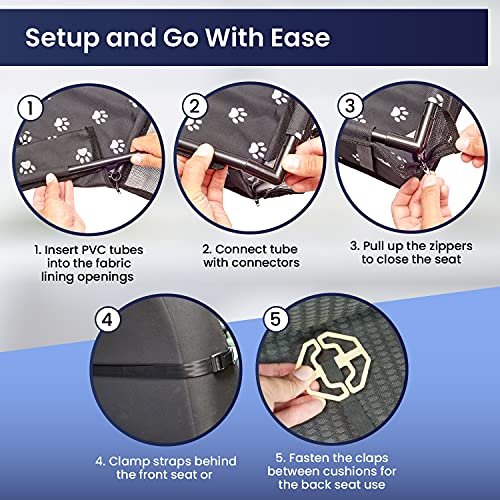 Setup and Go With Ease

1

2

3

1. Insert PVC tubes into the fabric lining openings

2. Connect tube with connectors

3. Pull up the zippers to close the seat

4

5

4. Clamp straps behind the front seat or

5. Fasten the claps between cushions for the back seat use