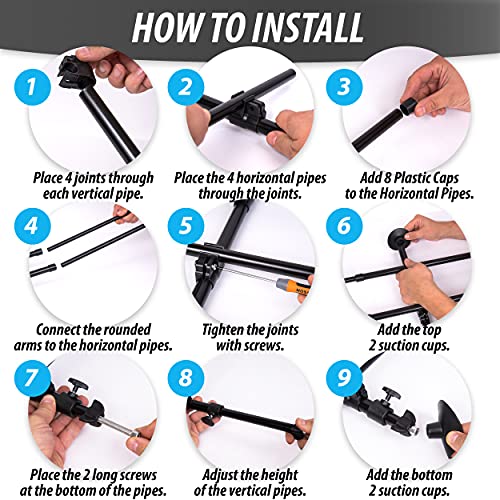 HOW TO INSTALL

1
Place 4 joints through each vertical pipe.

2
Place the 4 horizontal pipes through the joints.

3
Add 8 Plastic Caps to the Horizontal Pipes.

4
Connect the rounded arms to the horizontal pipes.

5
Tighten the joints with screws.

6
Add the top 2 suction cups.

7
Place the 2 long screws at the bottom of the pipes.

8
Adjust the height of the vertical pipes.

9
Add the bottom 2 suction cups.