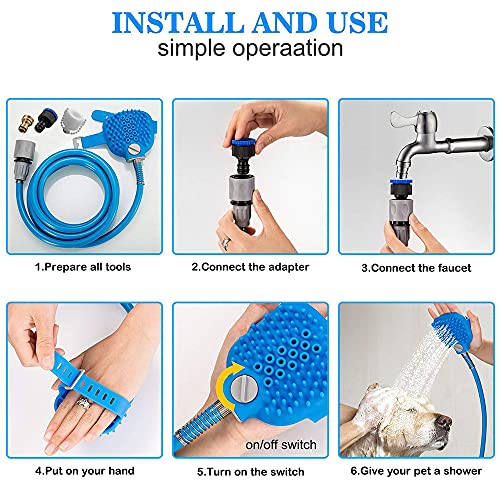 INSTALL AND USE
simple operaation

1.Prepare all tools

2.Connect the adapter

3.Connect the faucet

4.Put on your hand

on/off switch

5.Turn on the switch

6.Give your pet a shower