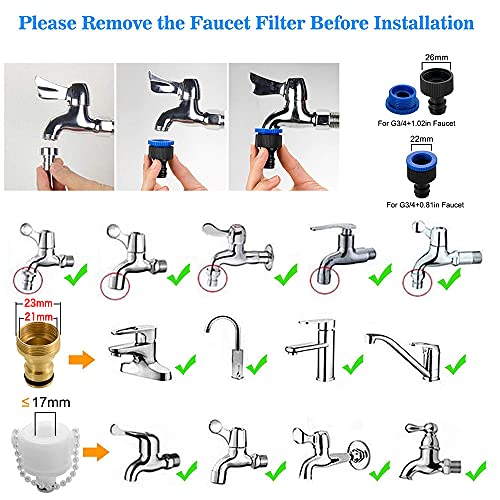 Please Remove the Faucet Filter Before Installation

26mm

For G3/4+1.02in Faucet

22mm

For G3/4+0.81in Faucet

23mm

21mm

≤17mm