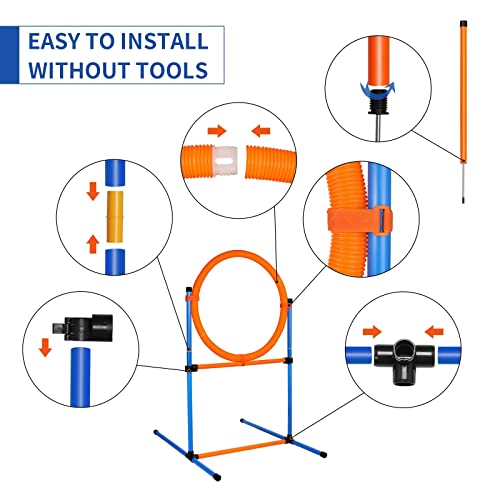 EASY TO INSTALL WITHOUT TOOLS