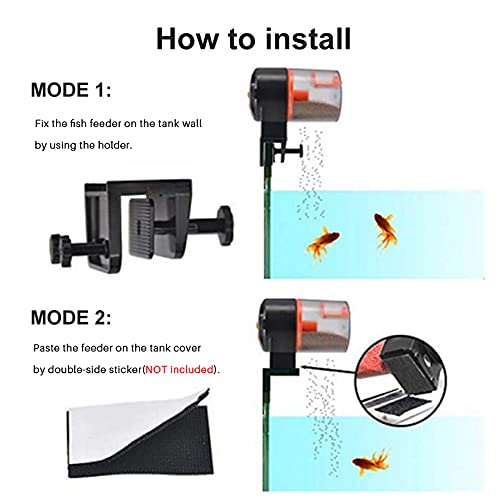 How to install

MODE 1:

Fix the fish feeder on the tank wall by using the holder.

MODE 2:

Paste the feeder on the tank cover by double-side sticker(NOT included).