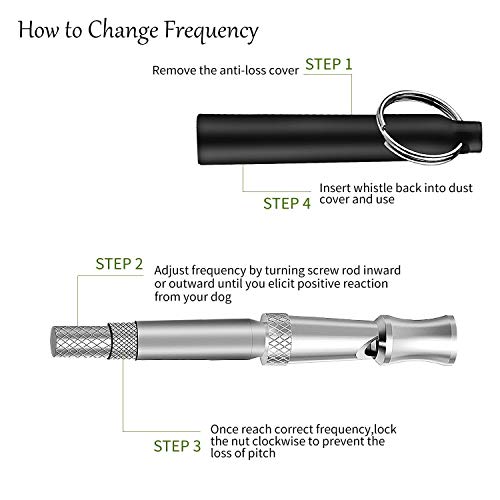 How to Change Frequency

Remove the anti-loss cover STEP 1

STEP 4 Insert whistle back into dust cover and use

STEP 2 Adjust frequency by turning screw rod inward or outward until you elicit positive reaction from your dog

STEP 3 Once reach correct frequency,lock the nut clockwise to prevent the loss of pitch