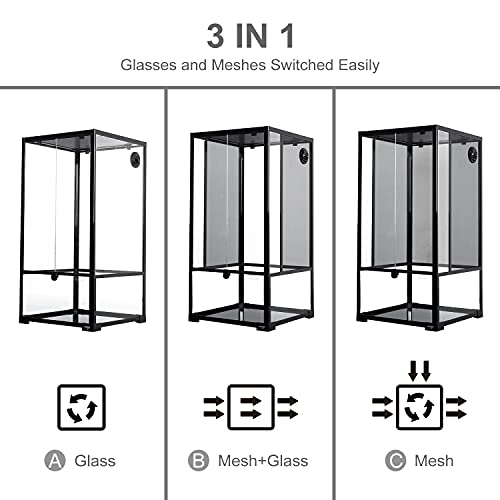 3 IN 1

Glasses and Meshes Switched Easily

A Glass

B Mesh+Glass

C Mesh