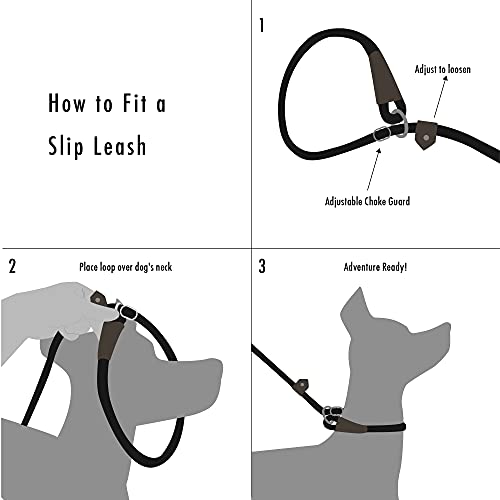 How to Fit a Slip Leash

1

Adjust to loosen

Adjustable Choke Guard

2

Place loop over dog's neck

3

Adventure Ready!