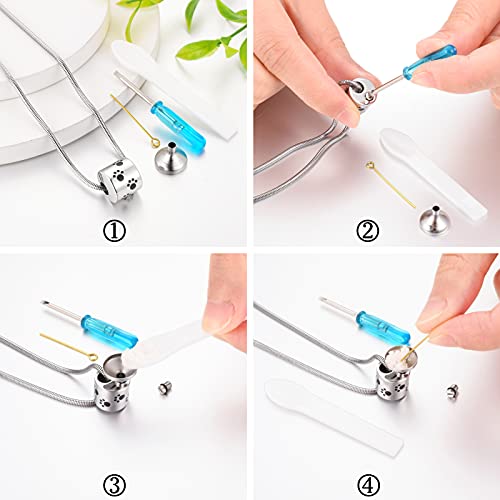 ①

②

③

④