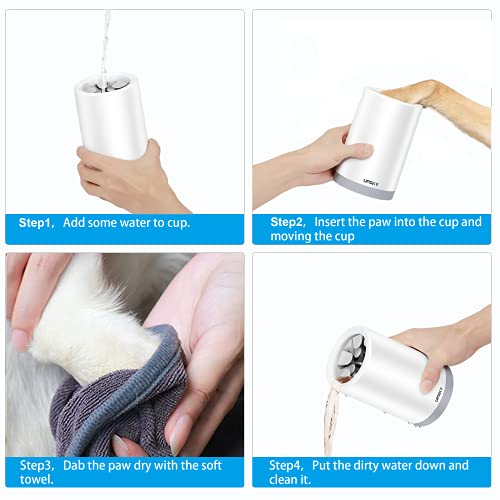 Step1， Add some water to cup.

UPSKY

Step2， Insert the paw into the cup and moving the cup

Step3， Dab the paw dry with the soft towel.

UPSKY

Step4， Put the dirty water down and clean it.